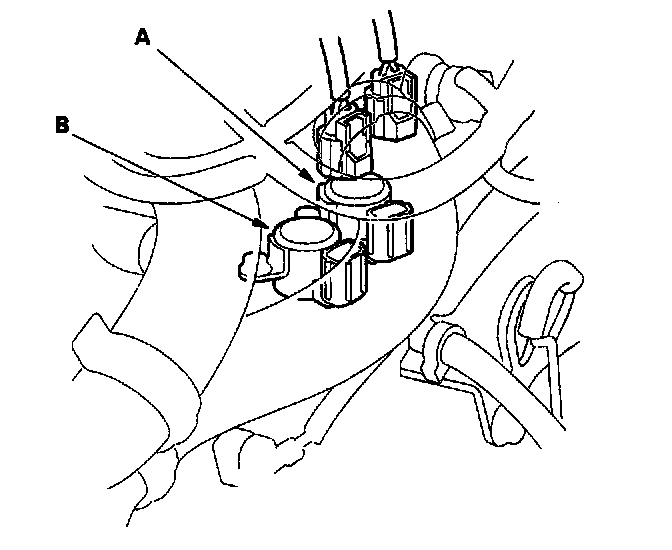 A

B