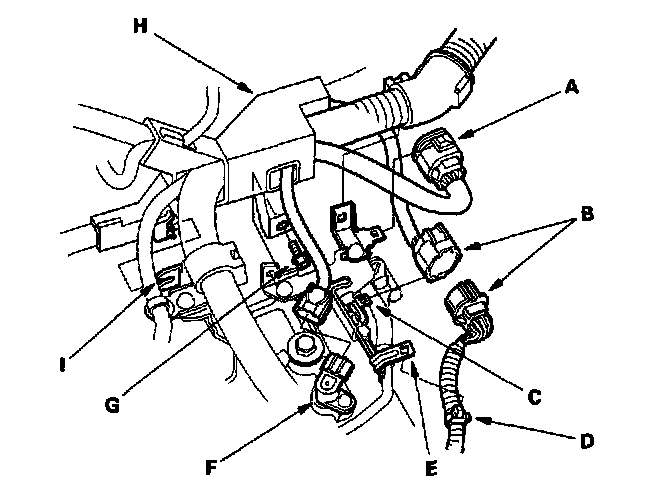 H
A
B
I
G
C
D
F
E