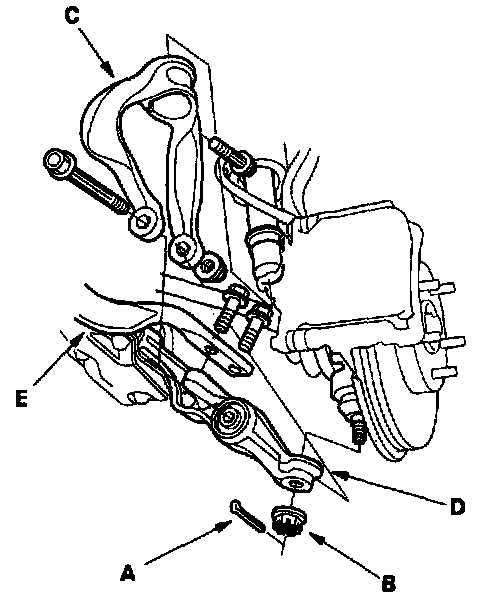 C

E

D

A

B