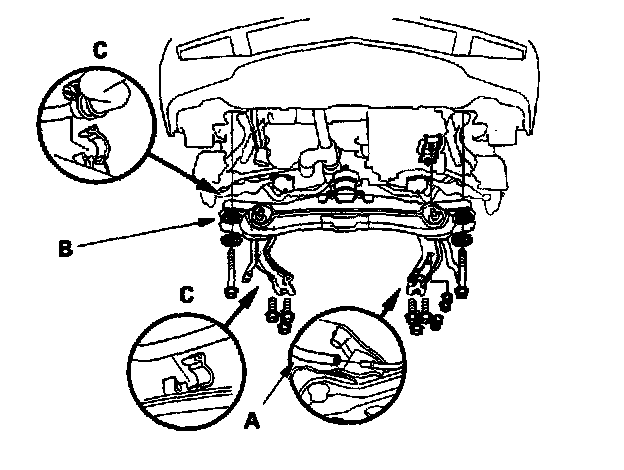 C

B

C

A