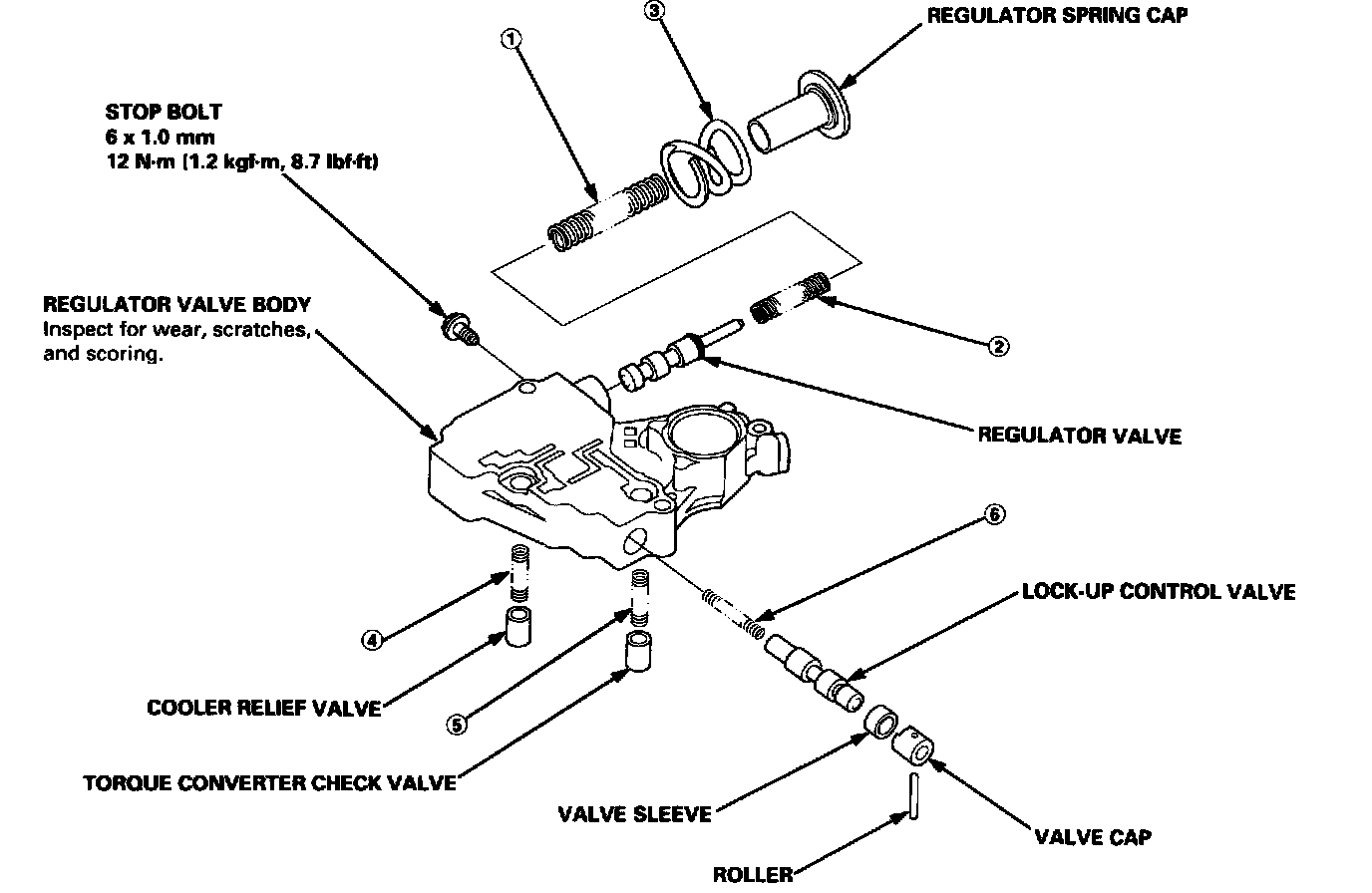 ① ③ REGULATOR SPRING CAP

STOP BOLT
6 x 1.0 mm
12 N·m (1.2 kgf·m, 8.7 lbf·ft)

REGULATOR VALVE BODY
Inspect for wear, scratches, and scoring.

②

REGULATOR VALVE

⑥

LOCK-UP CONTROL VALVE

④

COOLER RELIEF VALVE

⑤

TORQUE CONVERTER CHECK VALVE

VALVE SLEEVE

VALVE CAP

ROLLER