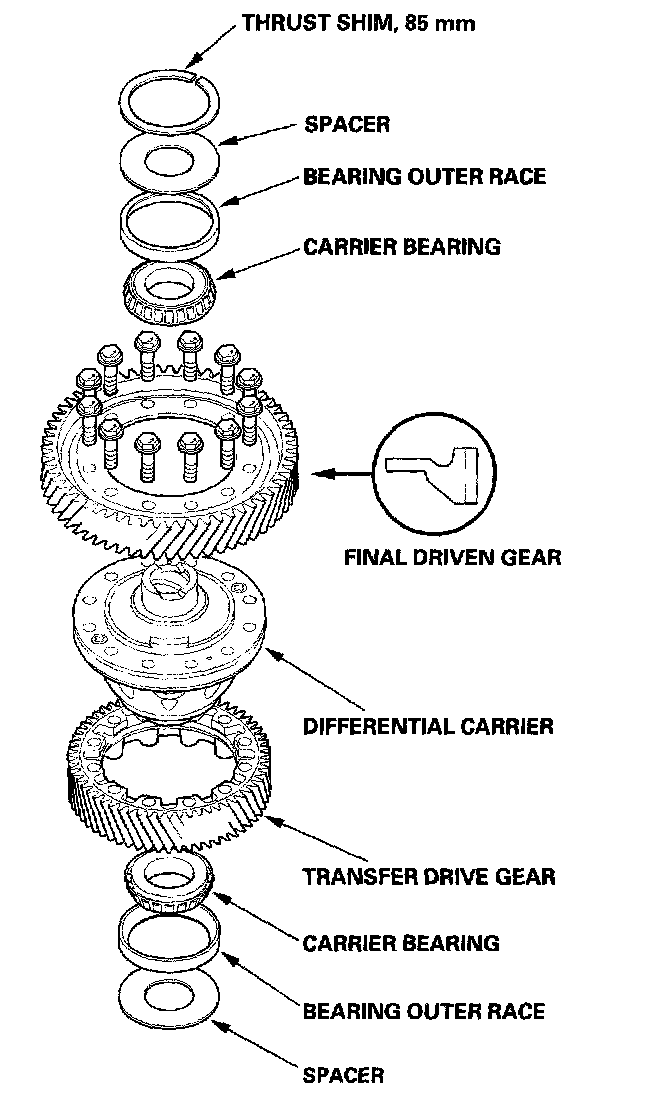 THRUST SHIM, 85 mm

SPACER

BEARING OUTER RACE

CARRIER BEARING

FINAL DRIVEN GEAR

DIFFERENTIAL CARRIER

TRANSFER DRIVE GEAR

CARRIER BEARING

BEARING OUTER RACE

SPACER