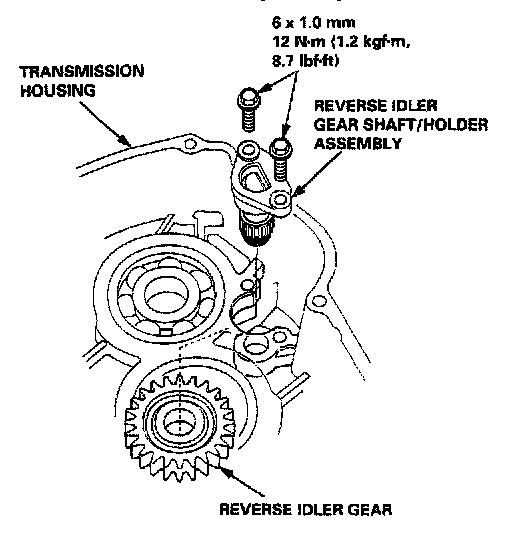 6 x 1.0 mm
12 N·m (1.2 kgf·m, 8.7 lbf·ft)

TRANSMISSION HOUSING

REVERSE IDLER GEAR SHAFT/HOLDER ASSEMBLY

REVERSE IDLER GEAR