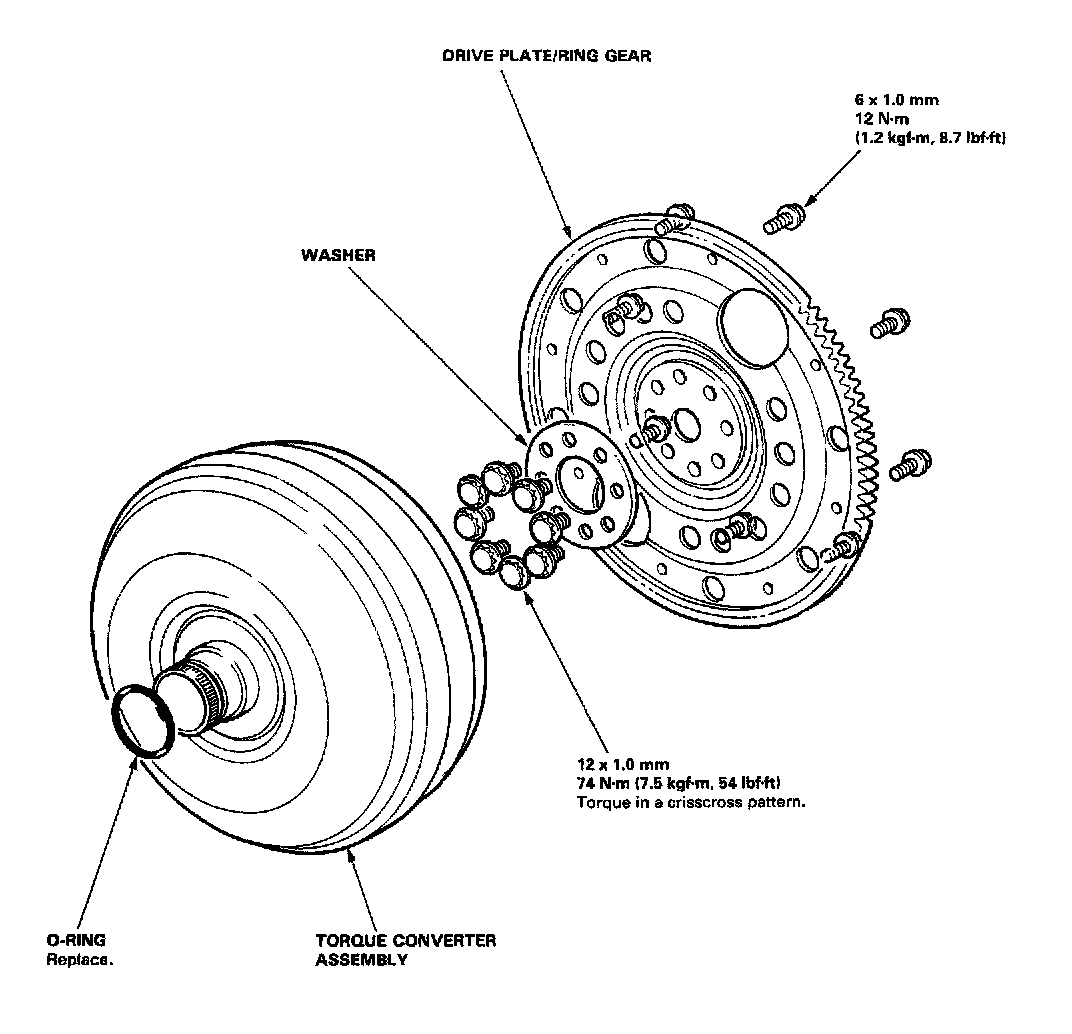 DRIVE PLATE/RING GEAR

6 x 1.0 mm
12 N·m
(1.2 kgf·m, 8.7 lbf·ft)

WASHER

12 x 1.0 mm
74 N·m (7.5 kgf·m, 54 lbf·ft)
Torque in a crisscross pattern.

O-RING
Replace.

TORQUE CONVERTER
ASSEMBLY