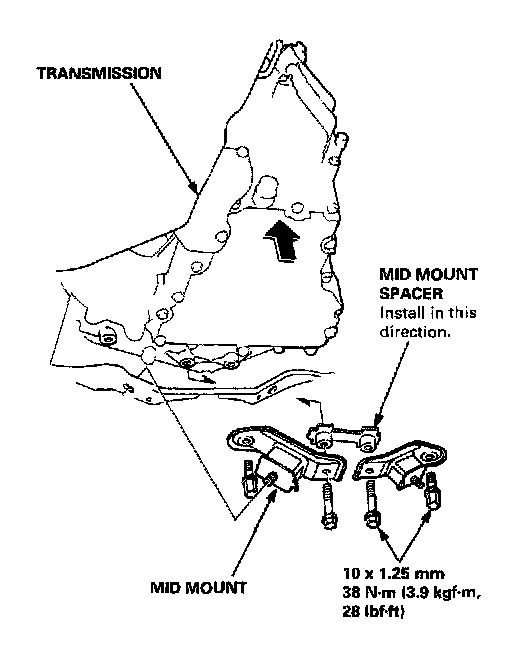 TRANSMISSION

MID MOUNT SPACER
Install in this direction.

MID MOUNT

10 x 1.25 mm
38 N·m (3.9 kgf·m, 28 lbf·ft)