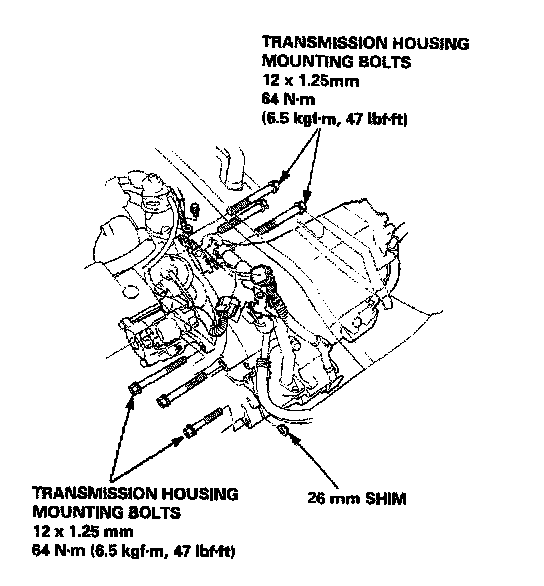 TRANSMISSION HOUSING MOUNTING BOLTS
12 x 1.25mm
64 N·m
(6.5 kgf·m, 47 lbf·ft)

TRANSMISSION HOUSING MOUNTING BOLTS
12 x 1.25 mm
64 N·m (6.5 kgf·m, 47 lbf·ft)

26 mm SHIM