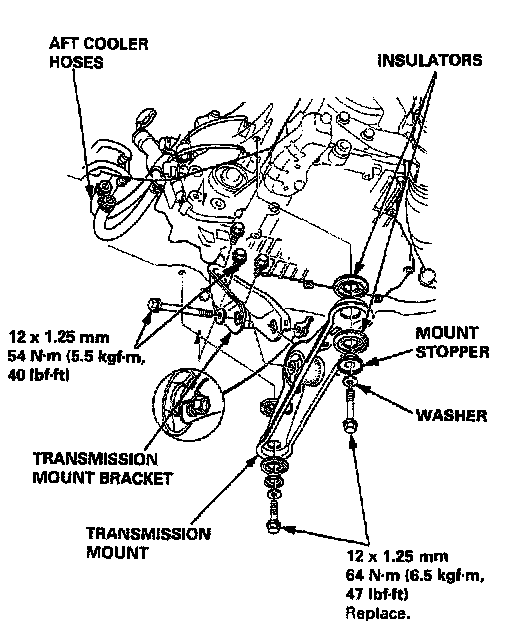 AFT COOLER HOSES

INSULATORS

12 x 1.25 mm
54 N·m (5.5 kgf·m, 40 lbf·ft)

MOUNT STOPPER

WASHER

TRANSMISSION MOUNT BRACKET

TRANSMISSION MOUNT

12 x 1.25 mm
64 N·m (6.5 kgf·m, 47 lbf·ft)
Replace.