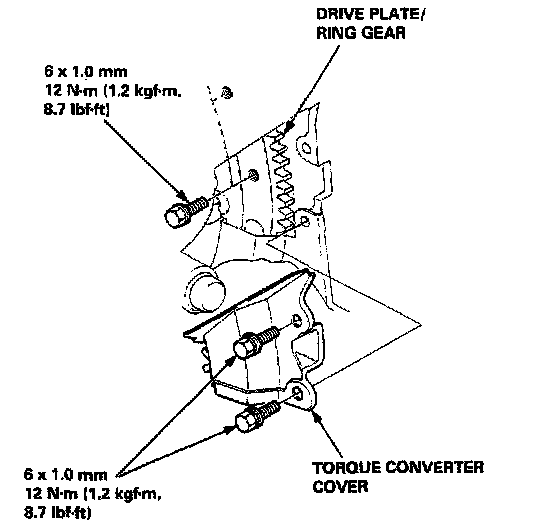 DRIVE PLATE/
RING GEAR

6 x 1.0 mm
12 N·m (1.2 kgf·m,
8.7 lbf·ft)

6 x 1.0 mm
12 N·m (1.2 kgf·m,
8.7 lbf·ft)

TORQUE CONVERTER
COVER