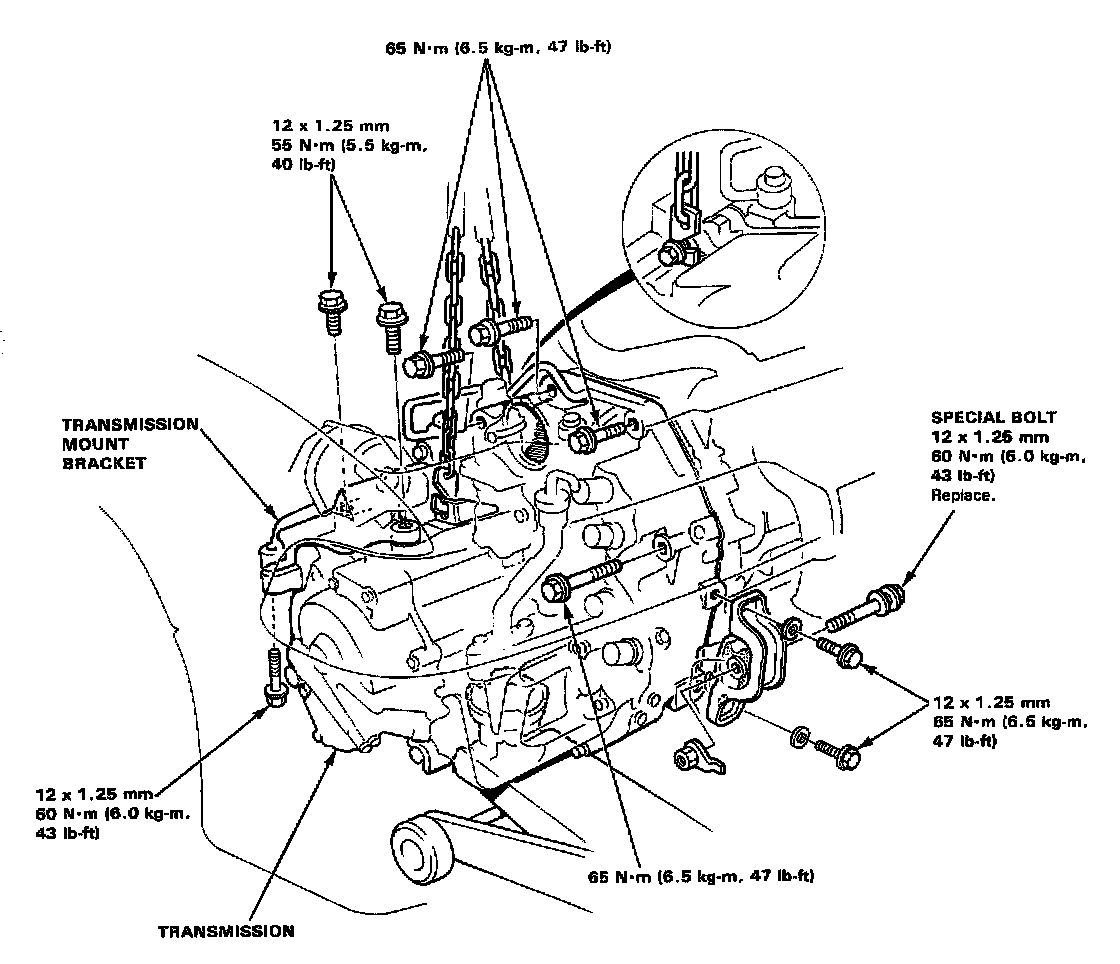 65 N·m (6.5 kg-m, 47 lb-ft)

12 x 1.25 mm
55 N·m (5.5 kg-m, 40 lb-ft)

TRANSMISSION MOUNT BRACKET

SPECIAL BOLT
12 x 1.25 mm
60 N·m (6.0 kg-m, 43 lb-ft)
Replace.

12 x 1.25 mm
65 N·m (6.5 kg-m, 47 lb-ft)

12 x 1.25 mm
60 N·m (6.0 kg-m, 43 lb-ft)

65 N·m (6.5 kg-m, 47 lb-ft)

TRANSMISSION