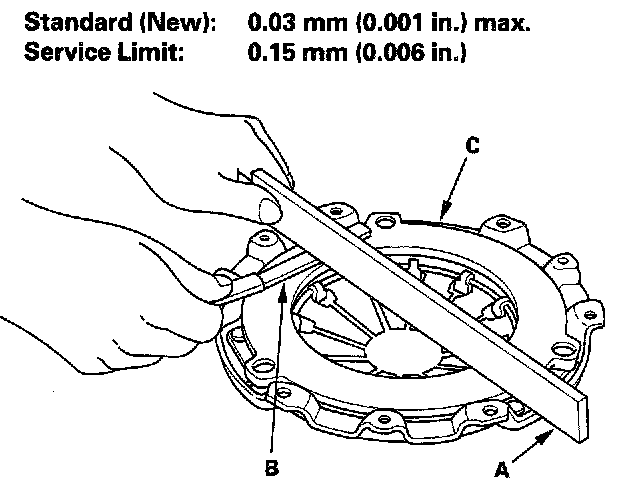 Standard (New): 0.03 mm (0.001 in.) max.
Service Limit: 0.15 mm (0.006 in.)

C

B

A