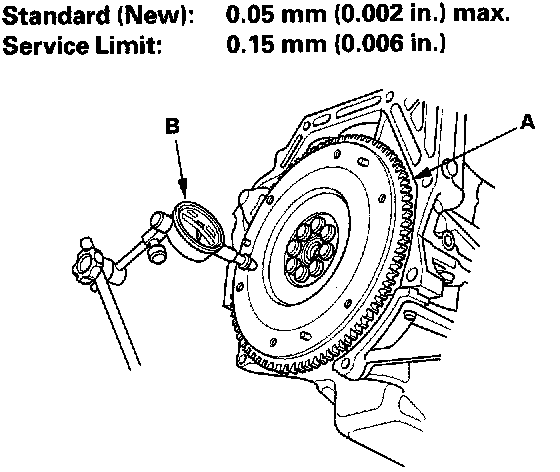 Standard (New): 0.05 mm (0.002 in.) max.
Service Limit: 0.15 mm (0.006 in.)

B

A