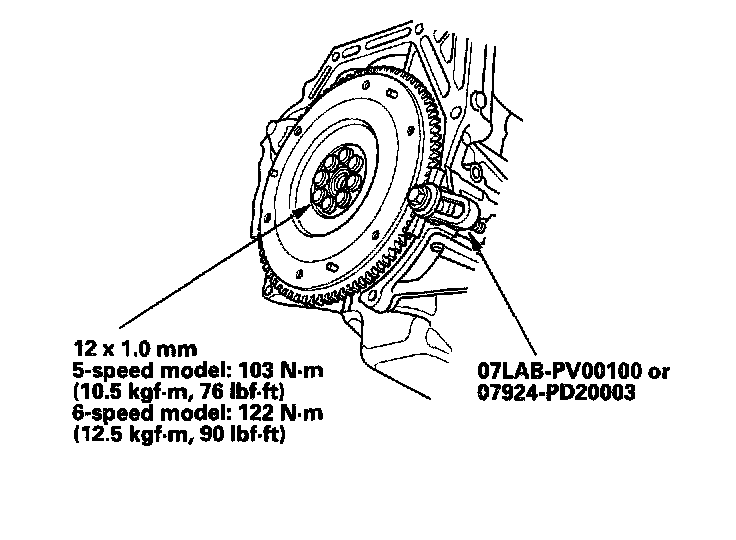 12 x 1.0 mm
5-speed model: 103 N·m
(10.5 kgf·m, 76 lbf·ft)
6-speed model: 122 N·m
(12.5 kgf·m, 90 lbf·ft)

07LAB-PV00100 or
07924-PD20003