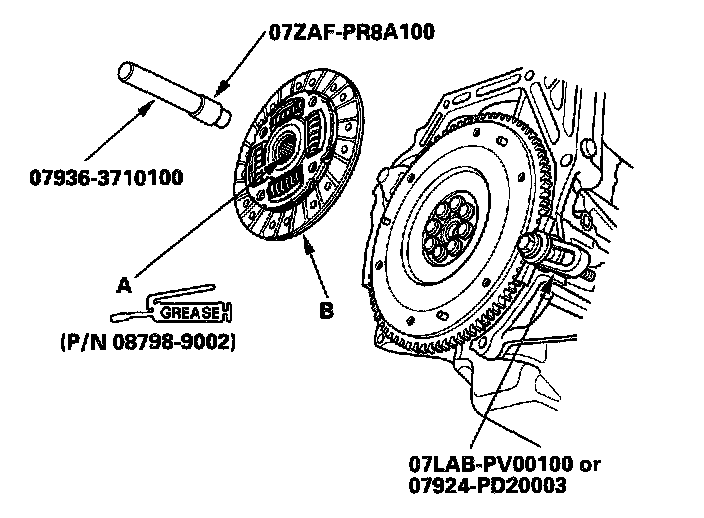 07ZAF-PR8A100

07936-3710100

A

GREASE

(P/N 08798-9002)

B

07LAB-PV00100 or
07924-PD20003