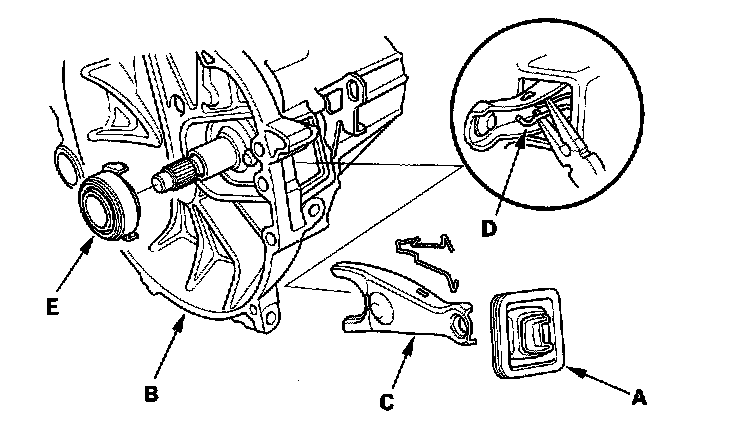 D

E

B

C

A