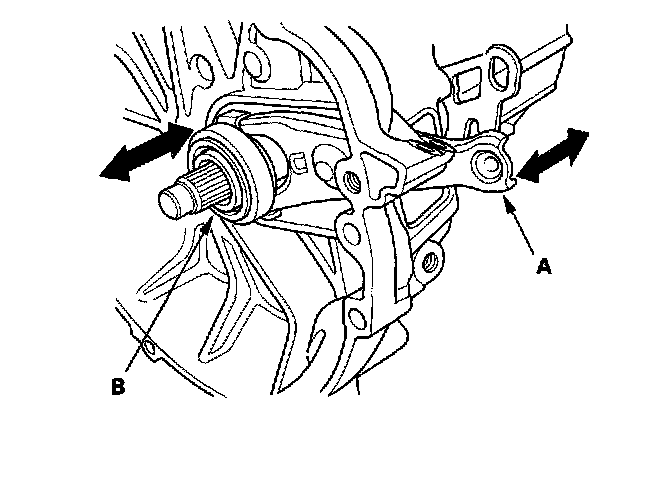 A

B