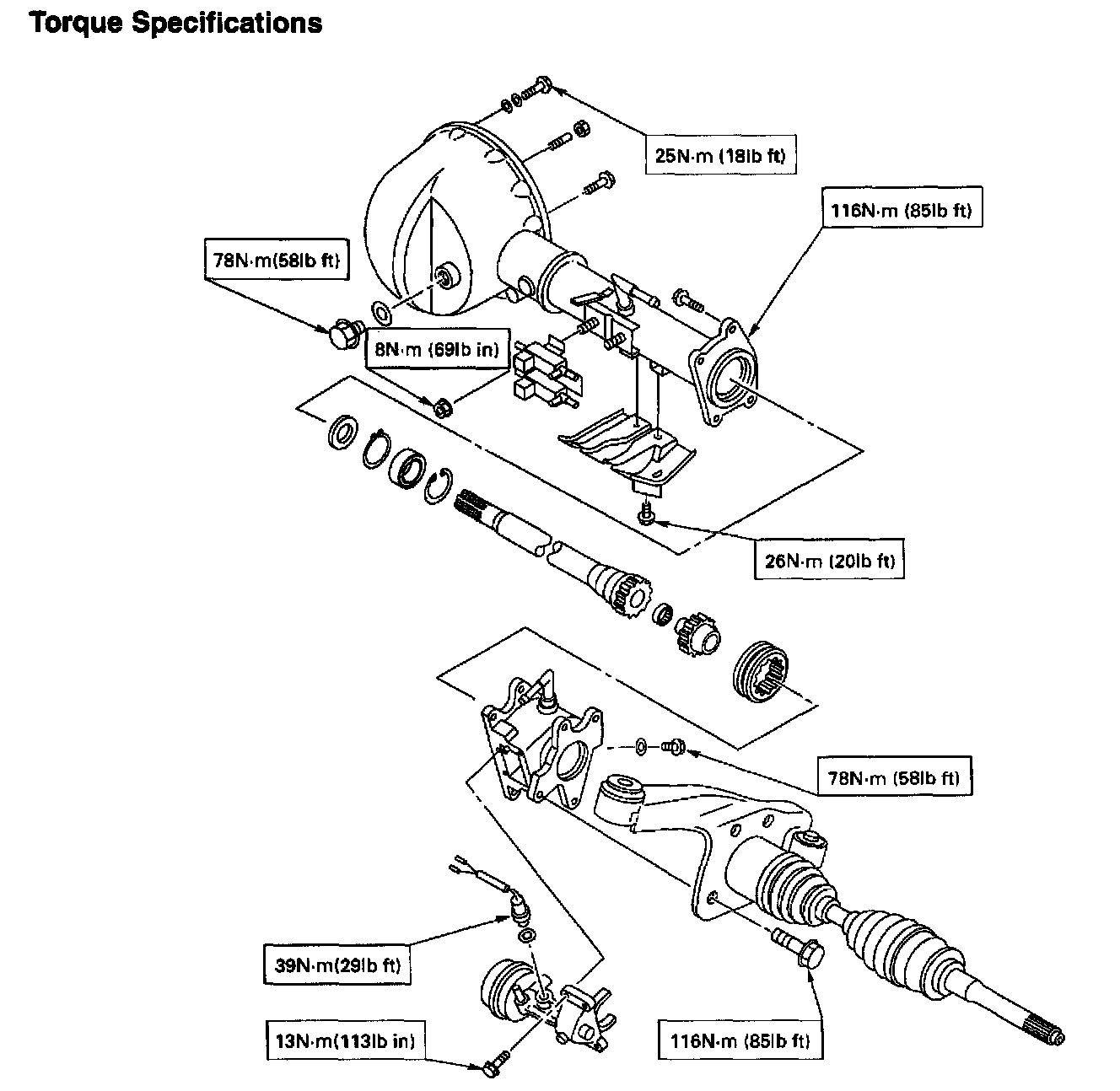 Torque Specifications

25N·m (18lb ft)

116N·m (85lb ft)

78N·m(58lb ft)

8N·m (69lb in)

26N·m (20lb ft)

78N·m (58lb ft)

39N·m(29lb ft)

13N·m(113lb in)

116N·m (85lb ft)