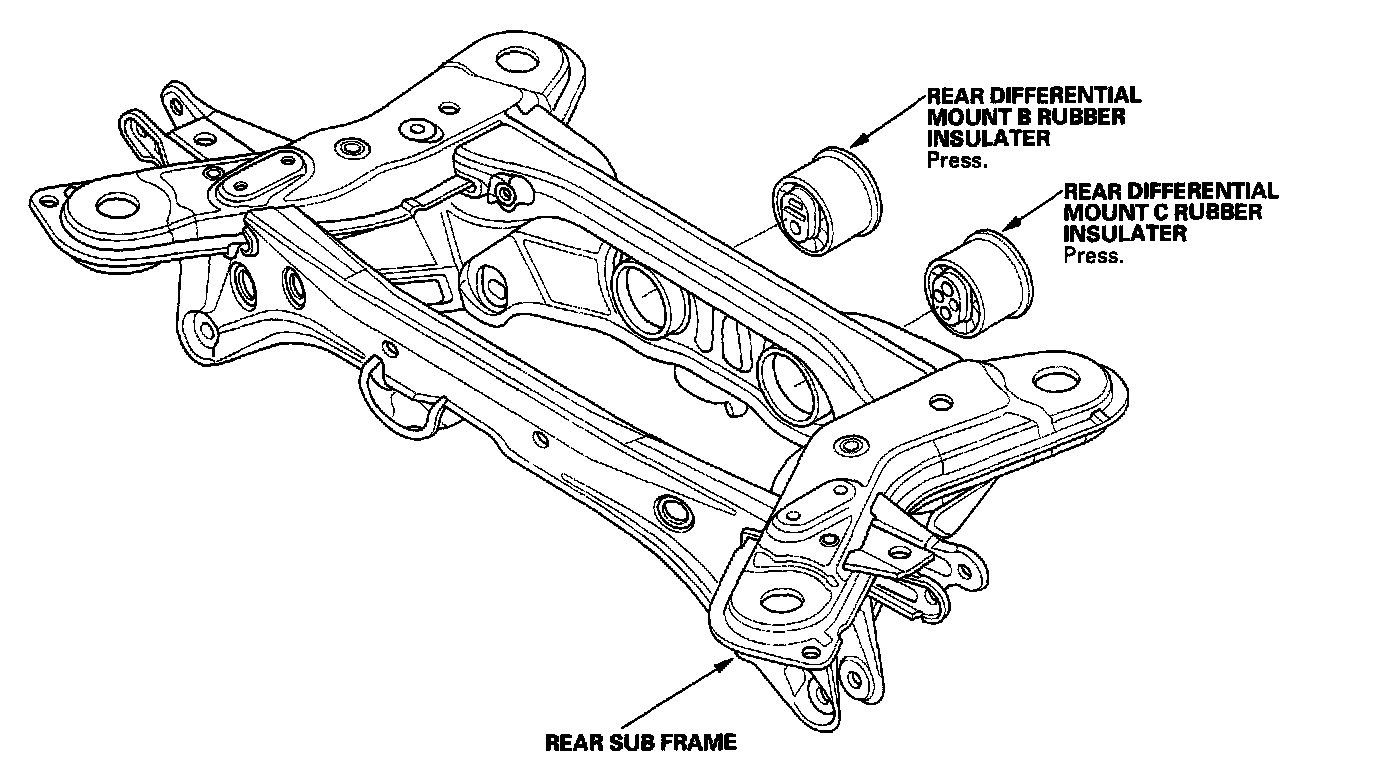 REAR DIFFERENTIAL MOUNT B RUBBER INSULATER
Press.

REAR DIFFERENTIAL MOUNT C RUBBER INSULATER
Press.

REAR SUB FRAME