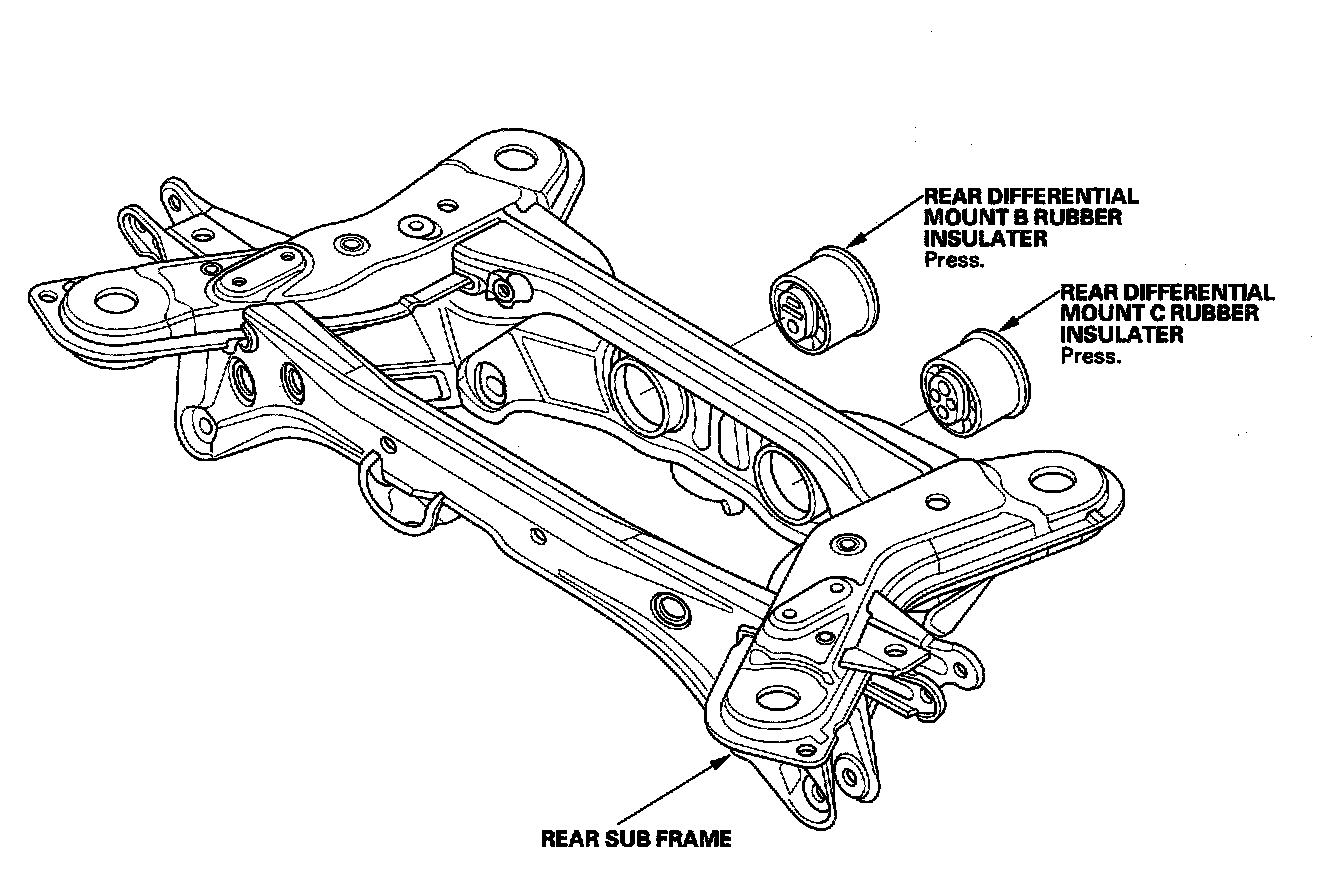 REAR DIFFERENTIAL MOUNT B RUBBER INSULATER
Press.

REAR DIFFERENTIAL MOUNT C RUBBER INSULATER
Press.

REAR SUB FRAME