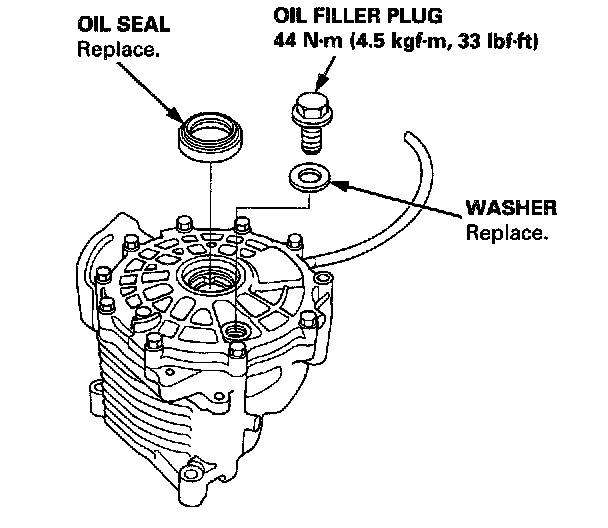 OIL SEAL
Replace.

OIL FILLER PLUG
44 N·m (4.5 kgf·m, 33 lbf·ft)

WASHER
Replace.