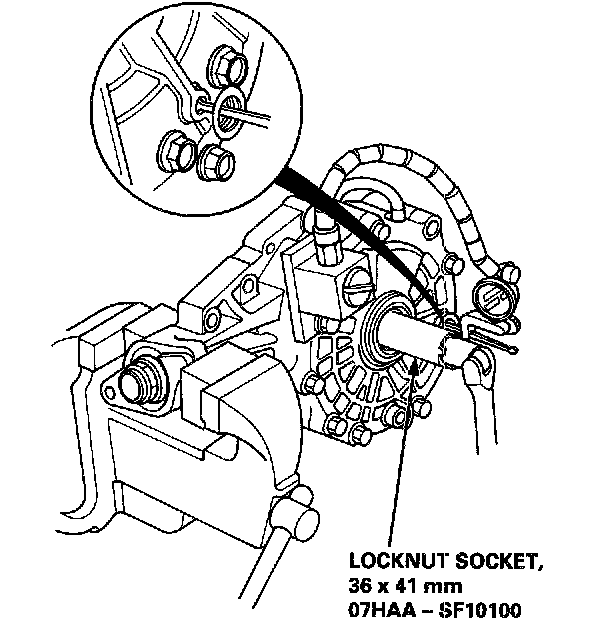 LOCKNUT SOCKET,
36 x 41 mm
07HAA – SF10100