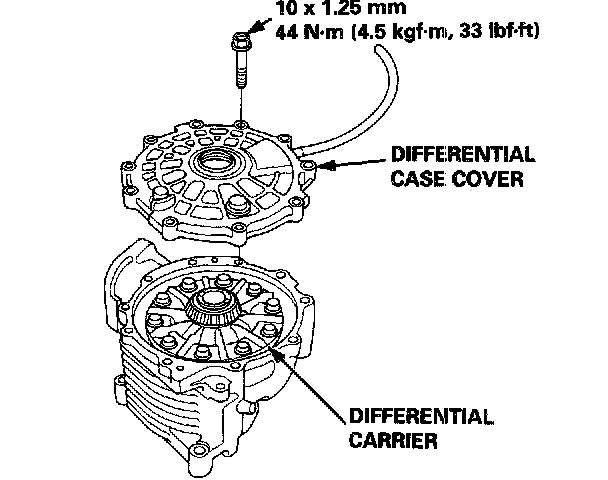 10 x 1.25 mm
44 N·m (4.5 kgf·m, 33 lbf·ft)

DIFFERENTIAL CASE COVER

DIFFERENTIAL CARRIER