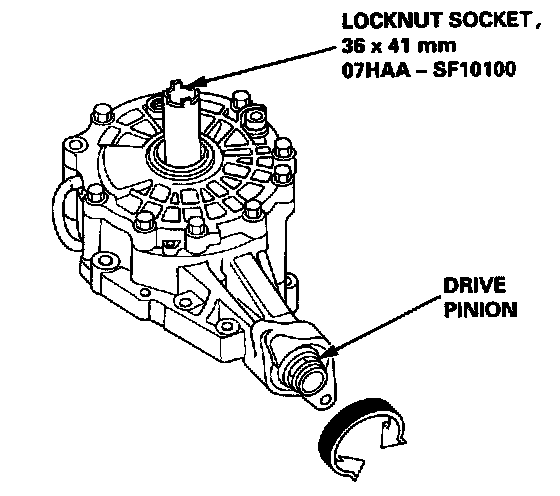 LOCKNUT SOCKET, 36 x 41 mm 07HAA – SF10100

DRIVE PINION