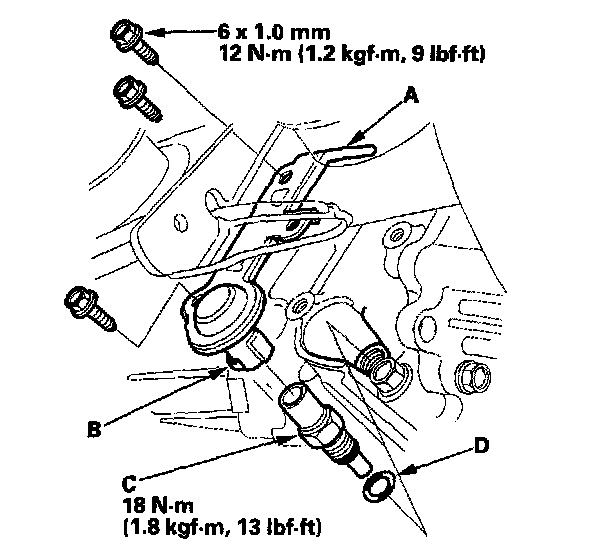 6 x 1.0 mm
12 N·m (1.2 kgf·m, 9 lbf·ft)

A

B

C
18 N·m
(1.8 kgf·m, 13 lbf·ft)

D