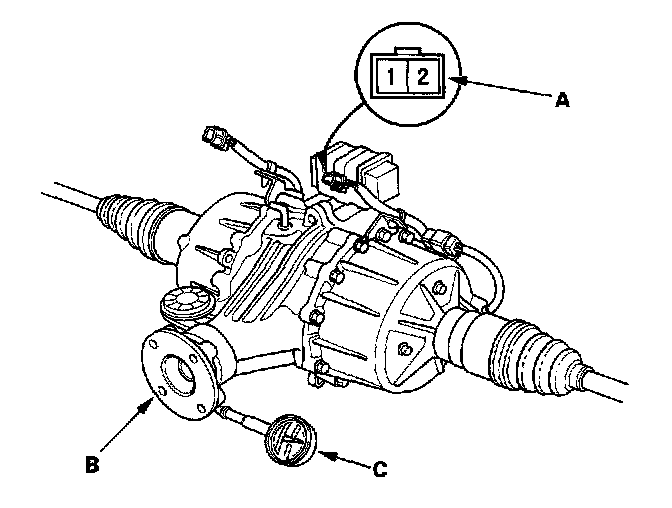 1 2
A
B
C