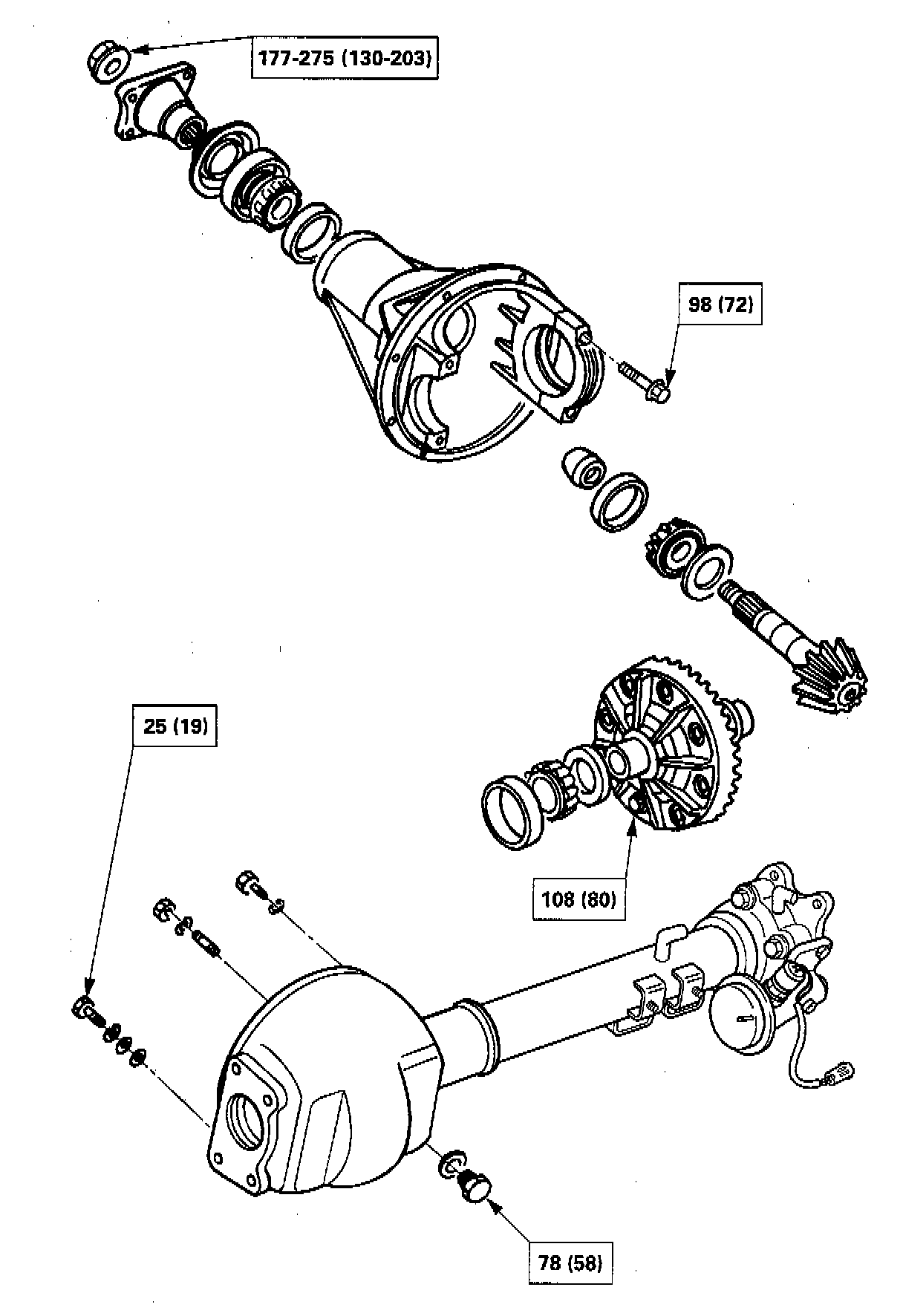 177-275 (130-203)

98 (72)

25 (19)

108 (80)

78 (58)