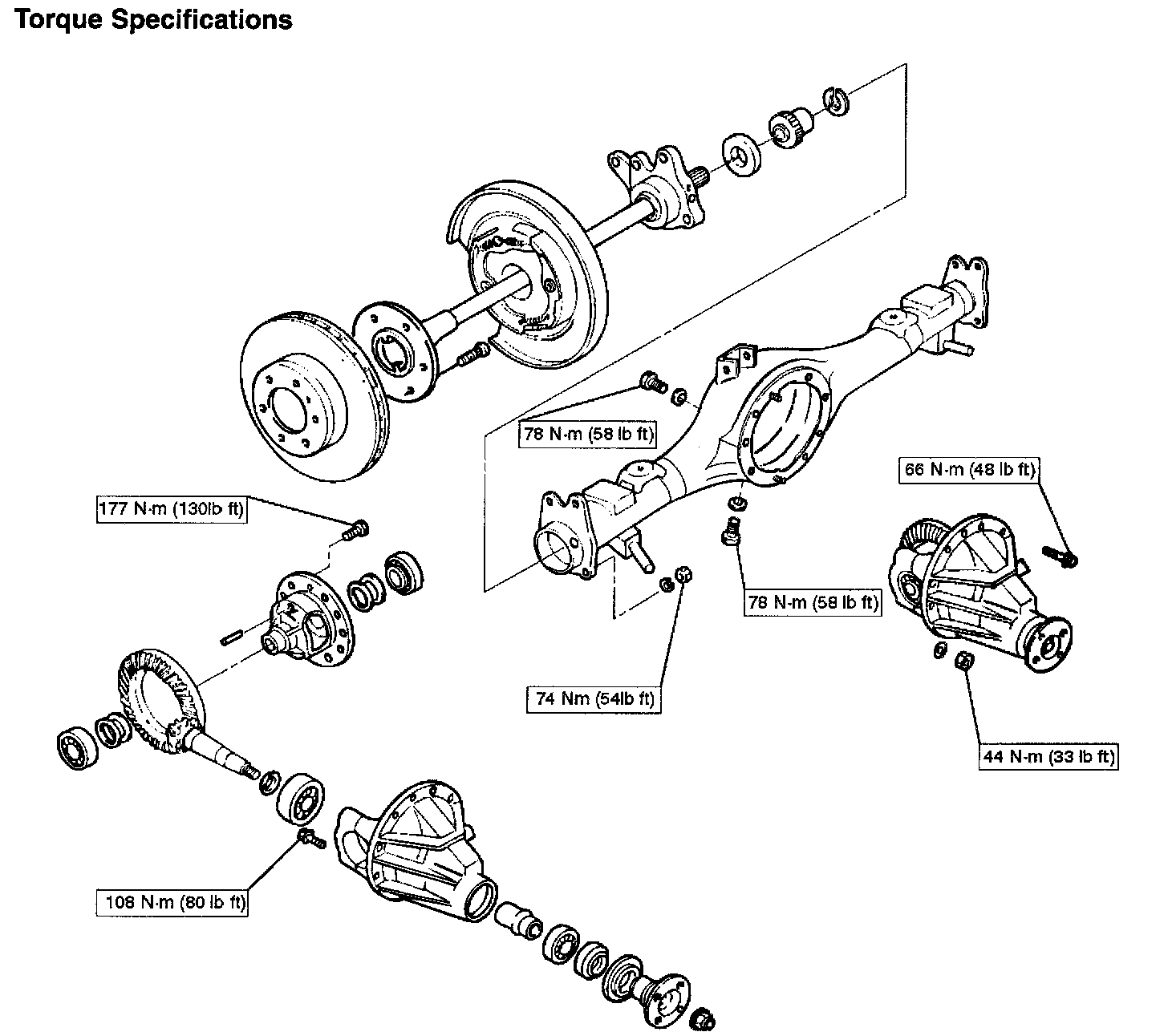 Torque Specifications

78 N·m (58 lb ft)

66 N·m (48 lb ft)

177 N·m (130lb ft)

78 N·m (58 lb ft)

74 Nm (54lb ft)

44 N·m (33 lb ft)

108 N·m (80 lb ft)