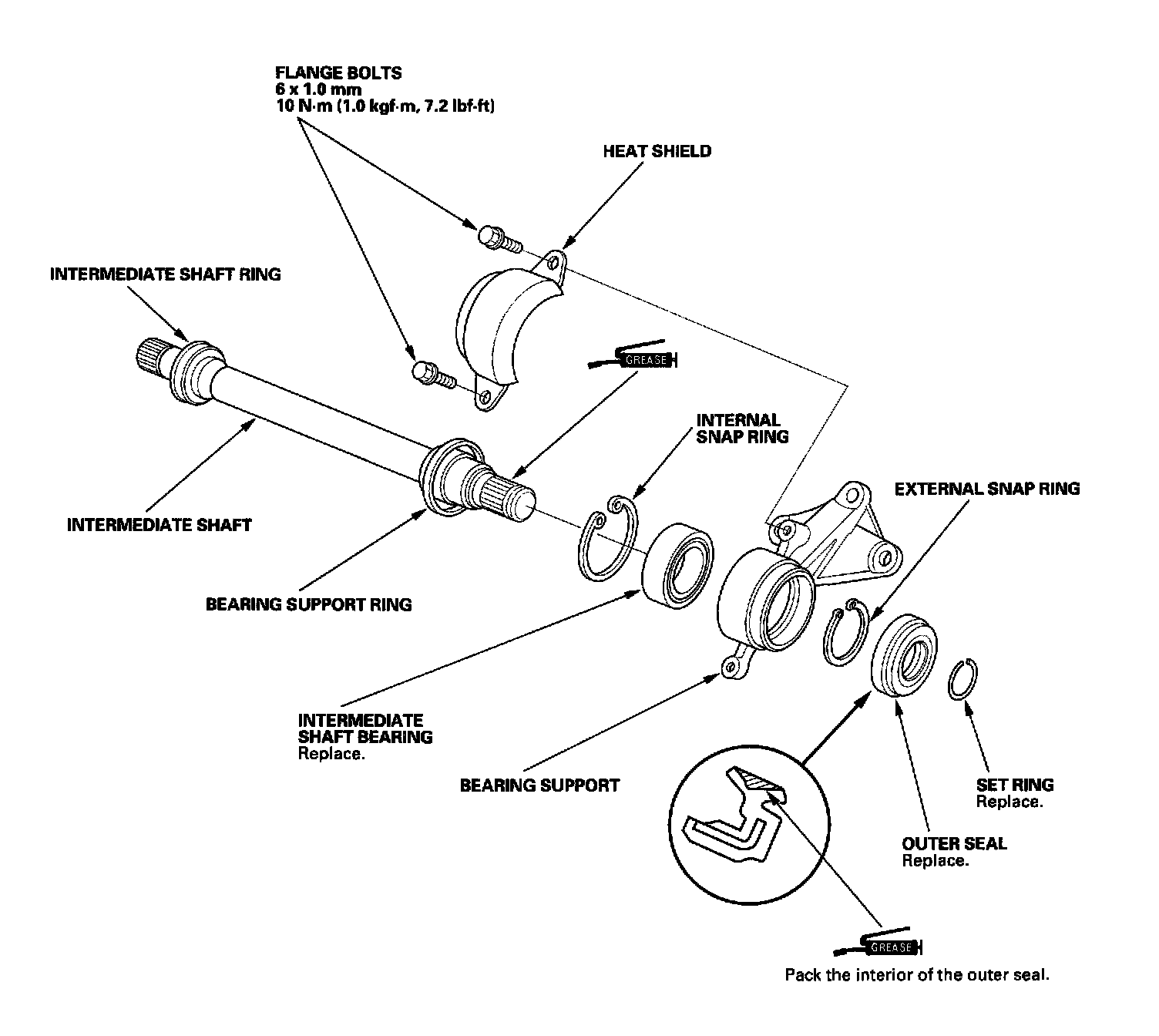 FLANGE BOLTS
6 x 1.0 mm
10 N·m (1.0 kgf·m, 7.2 lbf·ft)

HEAT SHIELD

INTERMEDIATE SHAFT RING

GREASE

INTERNAL SNAP RING

INTERMEDIATE SHAFT

EXTERNAL SNAP RING

BEARING SUPPORT RING

INTERMEDIATE SHAFT BEARING
Replace.

BEARING SUPPORT

SET RING
Replace.

OUTER SEAL
Replace.

GREASE
Pack the interior of the outer seal.