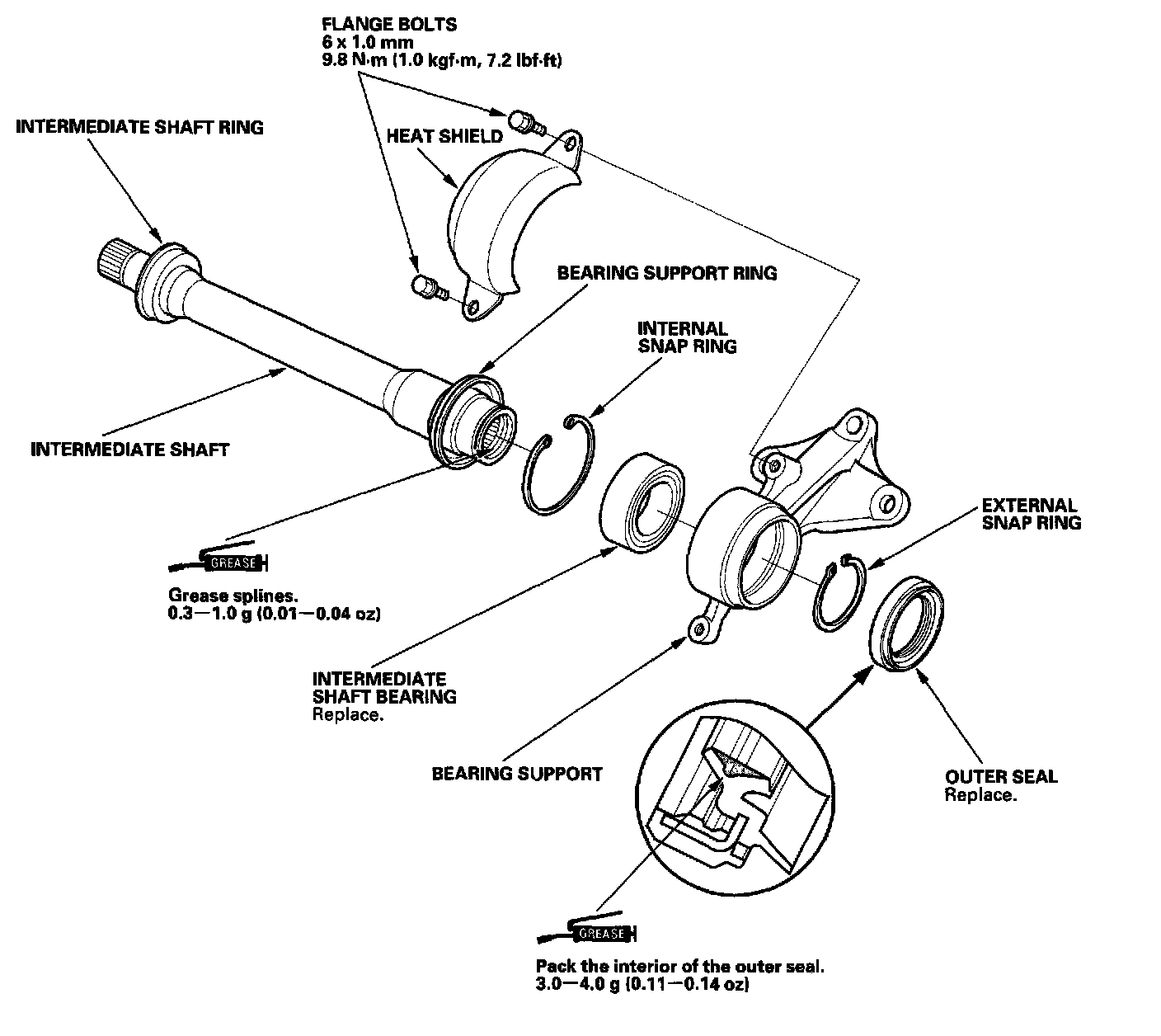 FLANGE BOLTS
6 x 1.0 mm
9.8 N·m (1.0 kgf·m, 7.2 lbf·ft)

INTERMEDIATE SHAFT RING

HEAT SHIELD

BEARING SUPPORT RING

INTERNAL
SNAP RING

INTERMEDIATE SHAFT

EXTERNAL
SNAP RING

GREASE

Grease splines.
0.3—1.0 g (0.01—0.04 oz)

INTERMEDIATE
SHAFT BEARING
Replace.

BEARING SUPPORT

OUTER SEAL
Replace.

GREASE

Pack the interior of the outer seal.
3.0—4.0 g (0.11—0.14 oz)