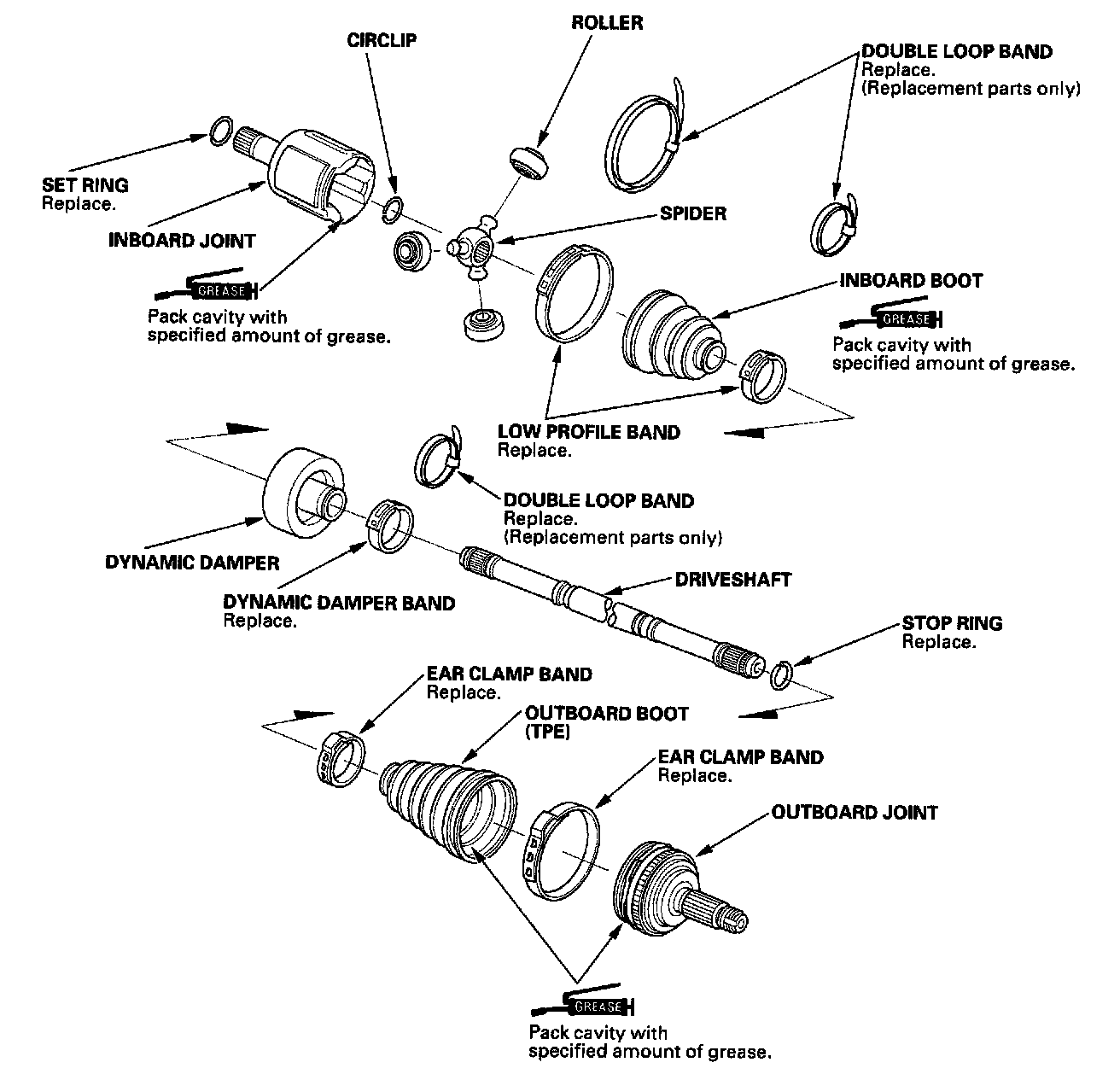 CIRCLIP

ROLLER

DOUBLE LOOP BAND
Replace.
(Replacement parts only)

SET RING
Replace.

INBOARD JOINT

SPIDER

GREASE
Pack cavity with specified amount of grease.

INBOARD BOOT

GREASE
Pack cavity with specified amount of grease.

LOW PROFILE BAND
Replace.

DOUBLE LOOP BAND
Replace.
(Replacement parts only)

DYNAMIC DAMPER

DYNAMIC DAMPER BAND
Replace.

DRIVESHAFT

STOP RING
Replace.

EAR CLAMP BAND
Replace.

OUTBOARD BOOT
(TPE)

EAR CLAMP BAND
Replace.

OUTBOARD JOINT

GREASE
Pack cavity with specified amount of grease.