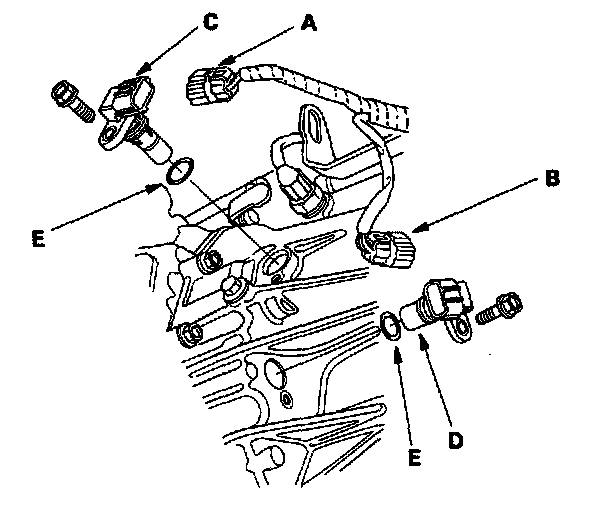 C
A
B
E
E
D