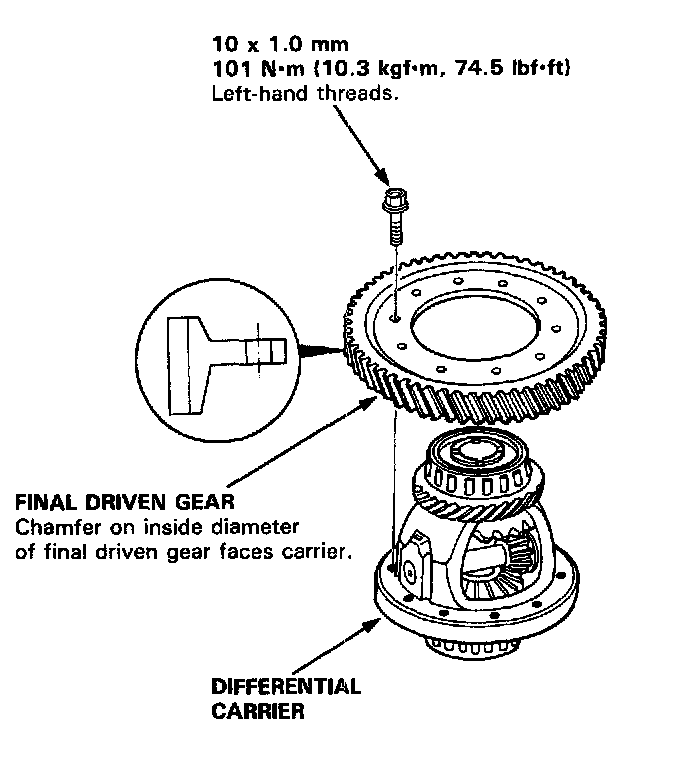 10 x 1.0 mm
101 N·m (10.3 kgf·m, 74.5 lbf·ft)
Left-hand threads.

FINAL DRIVEN GEAR
Chamfer on inside diameter of final driven gear faces carrier.

DIFFERENTIAL CARRIER