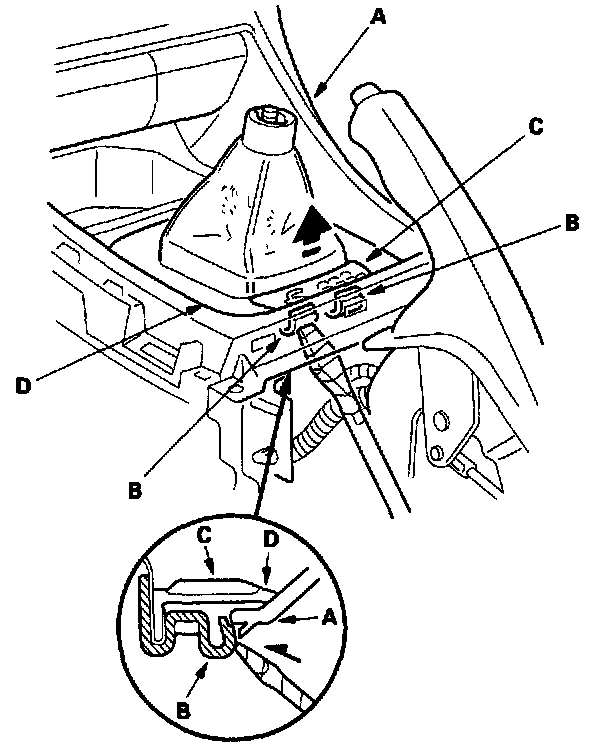 A
C
B
D
B
C
D
A
B