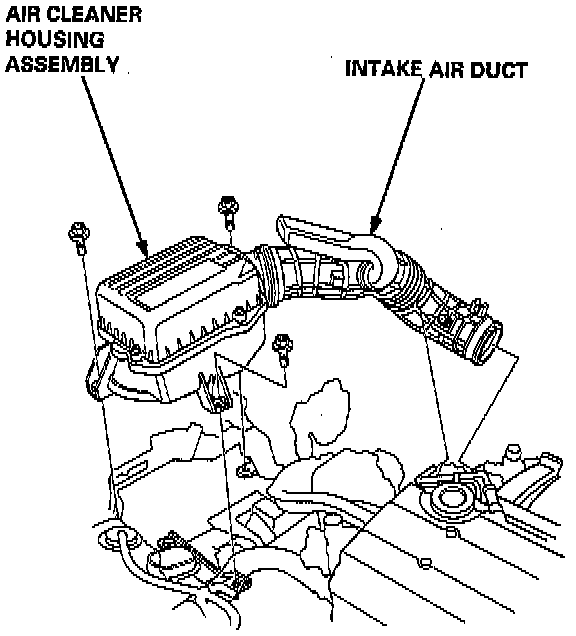 AIR CLEANER HOUSING ASSEMBLY

INTAKE AIR DUCT