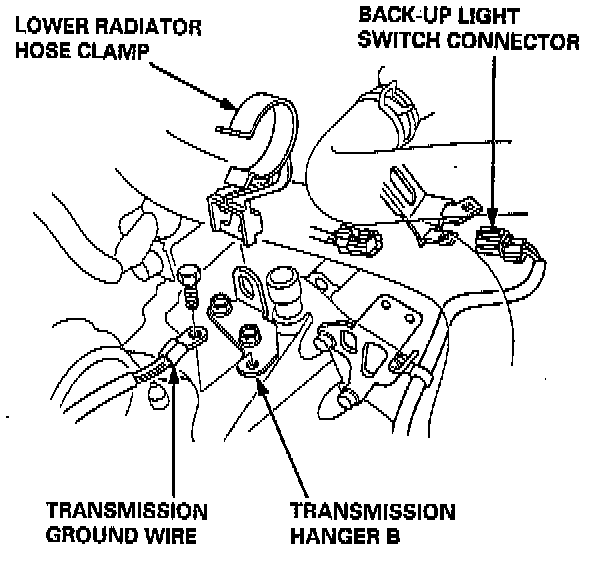 LOWER RADIATOR HOSE CLAMP

BACK-UP LIGHT SWITCH CONNECTOR

TRANSMISSION GROUND WIRE

TRANSMISSION HANGER B