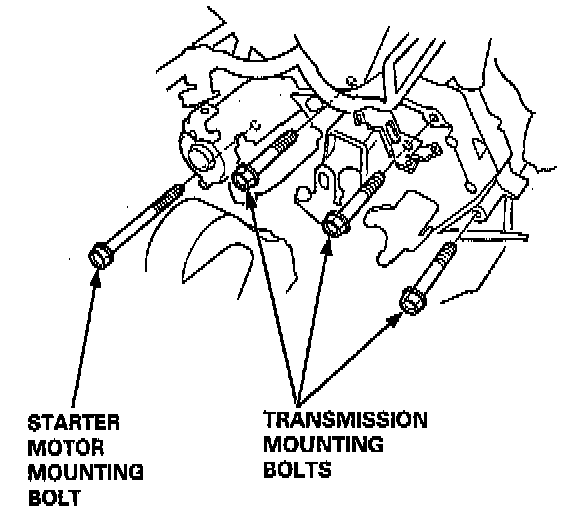 STARTER
MOTOR
MOUNTING
BOLT

TRANSMISSION
MOUNTING
BOLTS