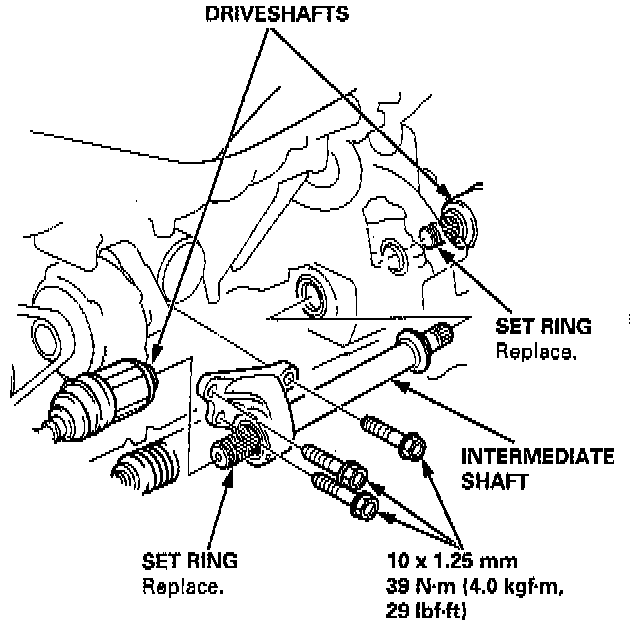 DRIVESHAFTS

SET RING
Replace.

INTERMEDIATE SHAFT

SET RING
Replace.

10 x 1.25 mm
39 N·m (4.0 kgf·m, 29 lbf·ft)