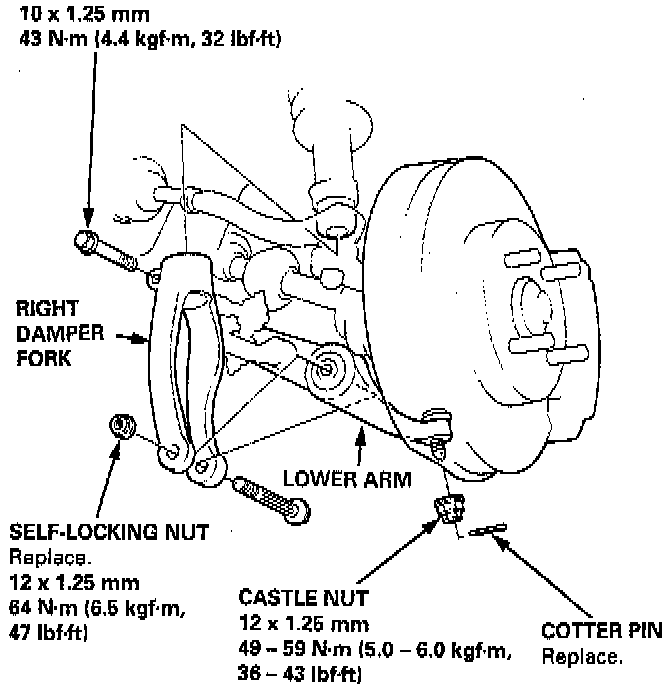 10 x 1.25 mm
43 N·m (4.4 kgf·m, 32 lbf·ft)

RIGHT DAMPER FORK

LOWER ARM

SELF-LOCKING NUT
Replace.
12 x 1.25 mm
64 N·m (6.5 kgf·m, 47 lbf·ft)

CASTLE NUT
12 x 1.25 mm
49 – 59 N·m (5.0 – 6.0 kgf·m, 36 – 43 lbf·ft)

COTTER PIN
Replace.