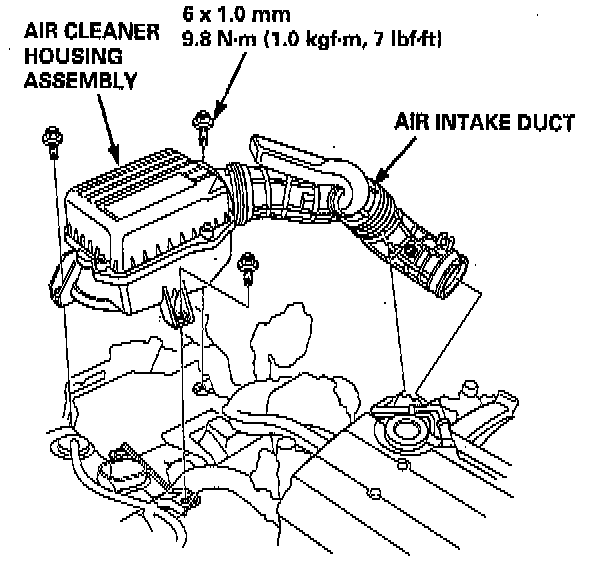 AIR CLEANER HOUSING ASSEMBLY

6 x 1.0 mm
9.8 N·m (1.0 kgf·m, 7 lbf·ft)

AIR INTAKE DUCT