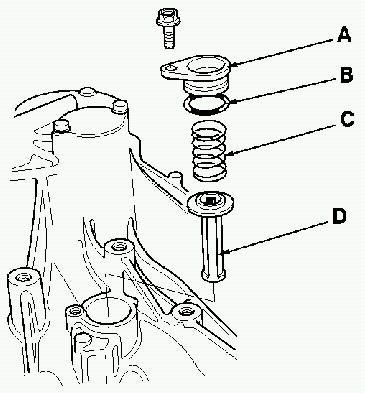 A
B
C
D