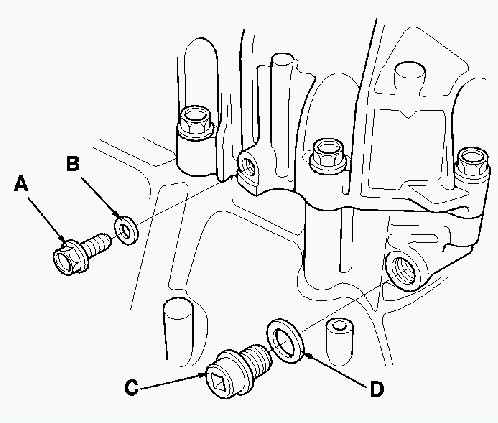 B
A
C
D