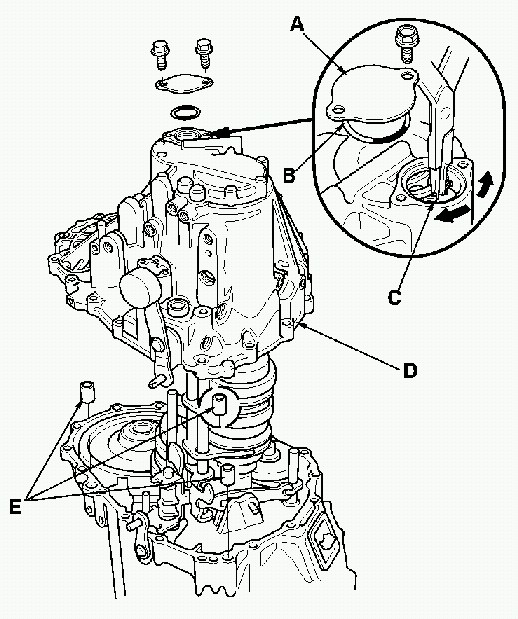 A
B
C
D
E