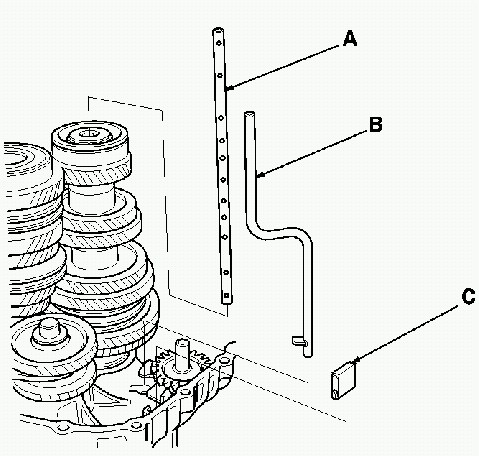 A
B
C