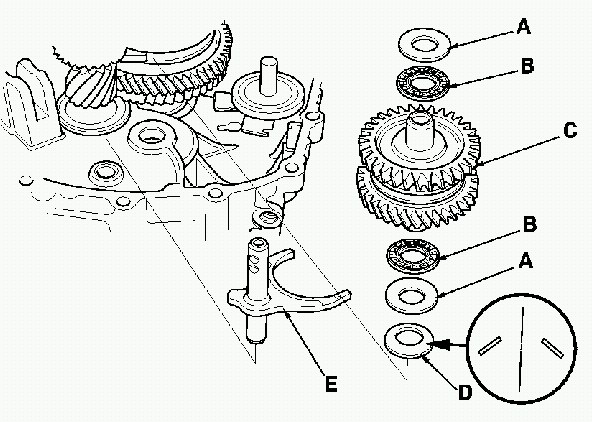 A
B
C
B
A
E
D