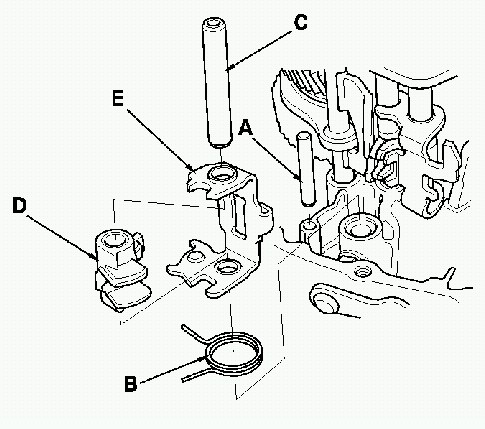 C
E
A
D
B