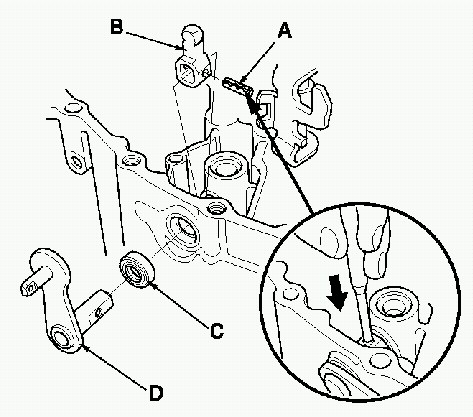 B
A
C
D