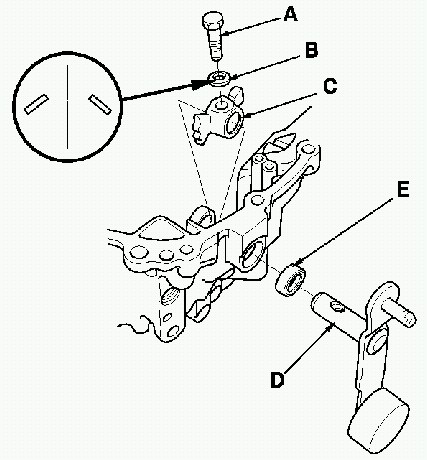 A
B
C
E
D